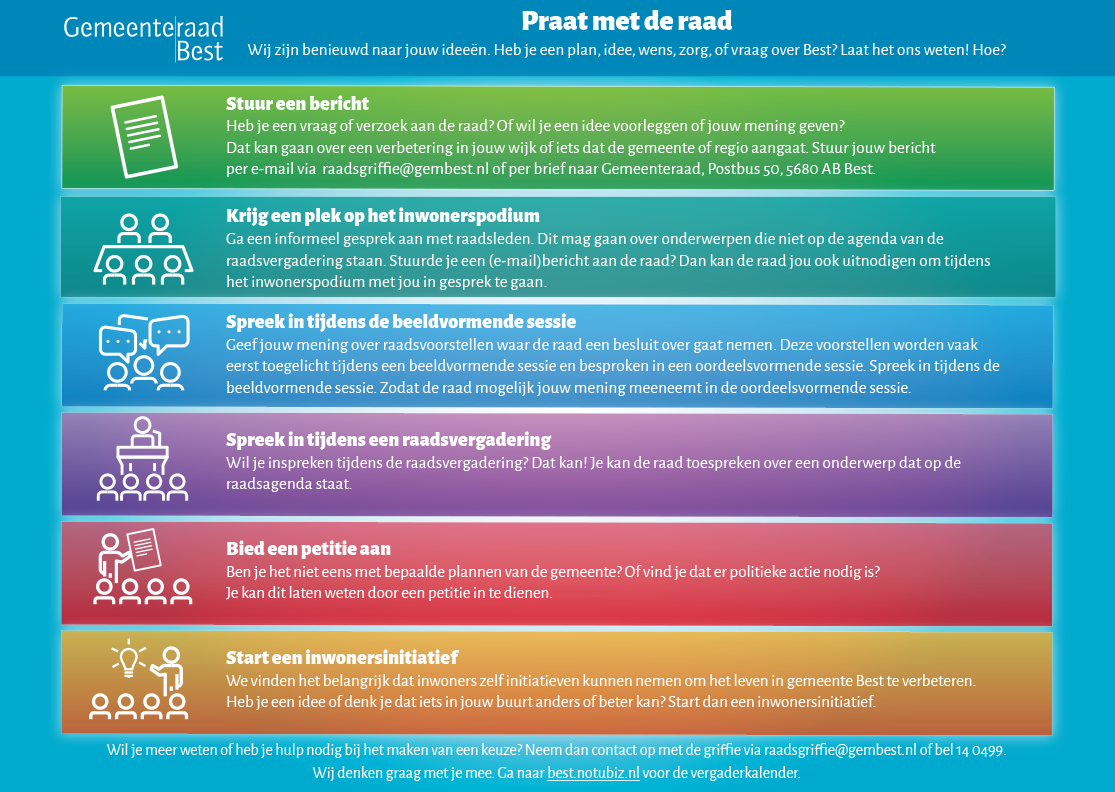 Gemeenteraad Best

Praat met de raad

Wij zijn benieuwd naar jouw ideeën. Heb je een plan, idee, wens, zorg, of vraag over Best? Laat het ons weten! Hoe?

Stuur een bericht
Heb je een vraag of verzoek aan de raad? Of wil je een idee voorleggen of jouw mening geven? Dat kan gaan over een verbetering in jouw wijk of iets dat de gemeente of regio aangaat. Stuur jouw bericht per e-mail via raadsgriffie@gembest.nl of per brief naar Gemeenteraad, Postbus 50, 5680 AB Best.

Krijg een plek op het inwonerspodium
Ga een informeel gesprek aan met raadsleden. Dit mag gaan over onderwerpen die niet op de agenda van de raadsvergadering staan. Stuurde je een (e-mail)bericht aan de raad? Dan kan de raad jou ook uitnodigen om tijdens het inwonerspodium met jou in gesprek te gaan.

Spreek in tijdens de beeldvormende sessie
Geef jouw mening over raadsvoorstellen waar de raad een besluit over gaat nemen. Deze voorstellen worden vaak eerst toegelicht tijdens een beeldvormende sessie en besproken in een oordeelsvormende sessie. Spreek in tijdens de beeldvormende sessie. Zodat de raad mogelijk jouw mening meeneemt in de oordeelsvormende sessie.

Spreek in tijdens een raadsvergadering
Wil je inspreken tijdens de raadsvergadering? Dat kan! Je kan de raad toespreken over een onderwerp dat op de raadsagenda staat.

Bied een petitie aan
Ben je het niet eens met bepaalde plannen van de gemeente? Of vind je dat er politieke actie nodig is? Je kan dit laten weten door een petitie in te dienen.

Start een inwonersinitiatief
We vinden het belangrijk dat inwoners zelf initiatieven kunnen nemen om het leven in gemeente Best te verbeteren. Heb je een idee of denk je dat iets in jouw buurt anders of beter kan? Start dan een inwonersinitiatief.

Wil je meer weten of heb je hulp nodig bij het maken van een keuze? Neem dan contact op met de griffie via raadsgriffie@gembest.nl of bel 14 0499. Wij denken graag met je mee. Ga naar best.notubiz.nl voor de vergaderkalender.